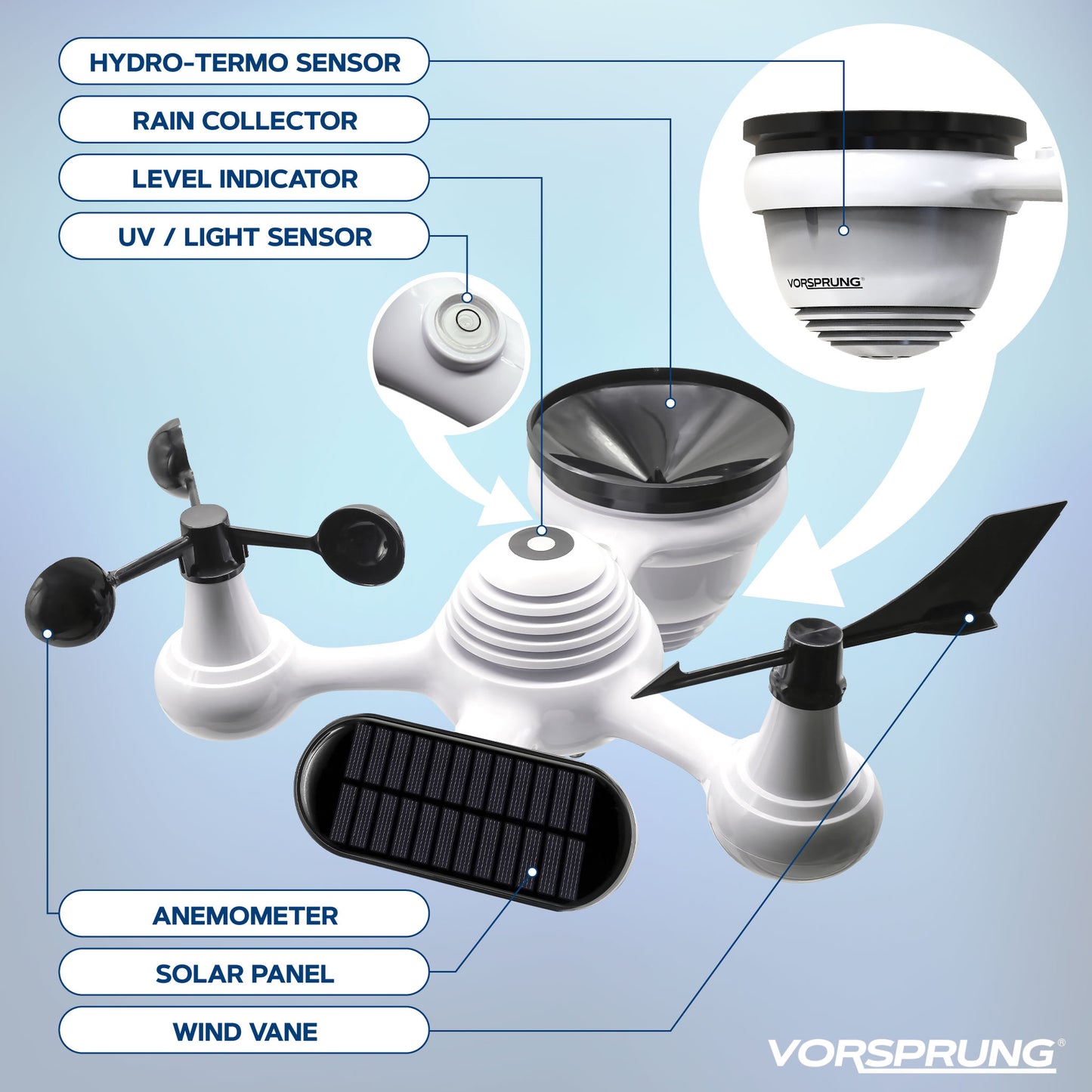 HYDRO-TERMO SENSOR

RAIN COLLECTOR

LEVEL INDICATOR

UV / LIGHT SENSOR

VORSPRUNG®

ANEMOMETER

SOLAR PANEL

WIND VANE

VORSPRUNG®